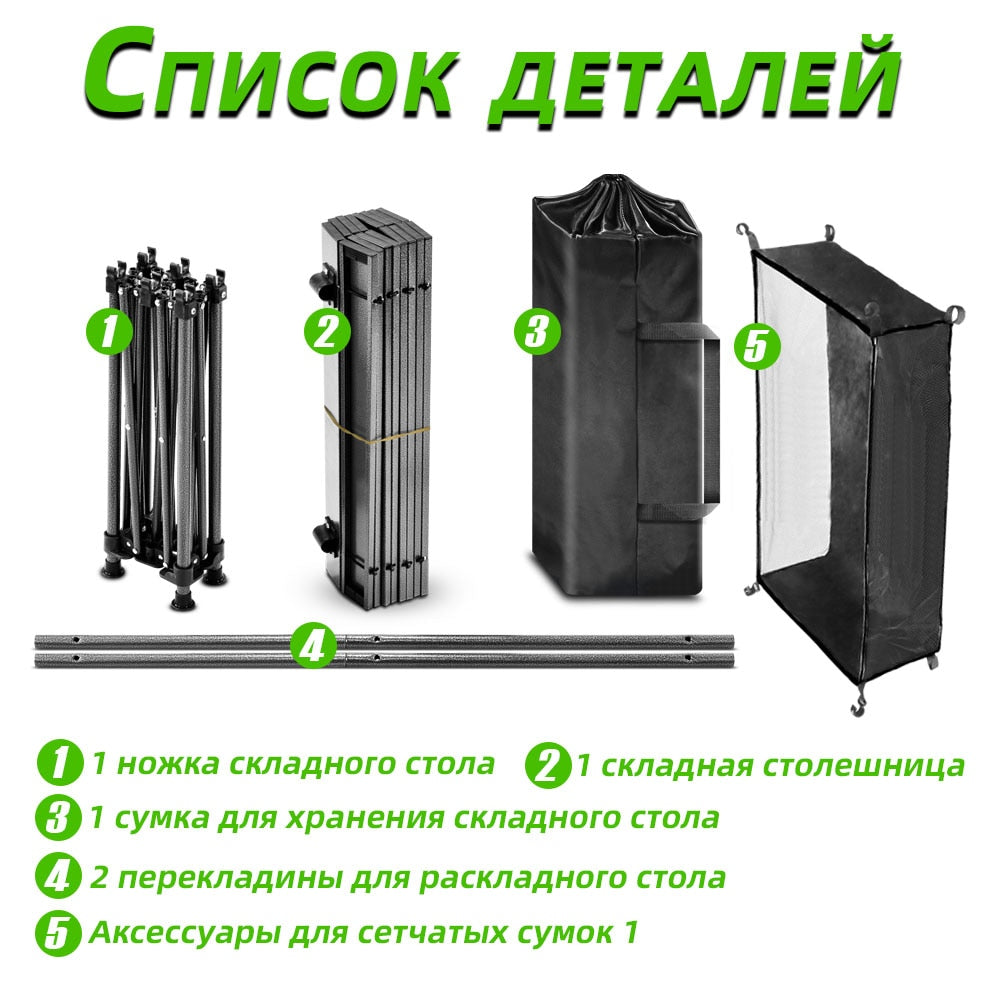 Список деталей

1

2

3

5

4

1 1 ножка складного стола 2 1 складная столешница

3 1 сумка для хранения складного стола

4 2 перекладины для раскладного стола

5 Аксессуары для сетчатых сумок 1