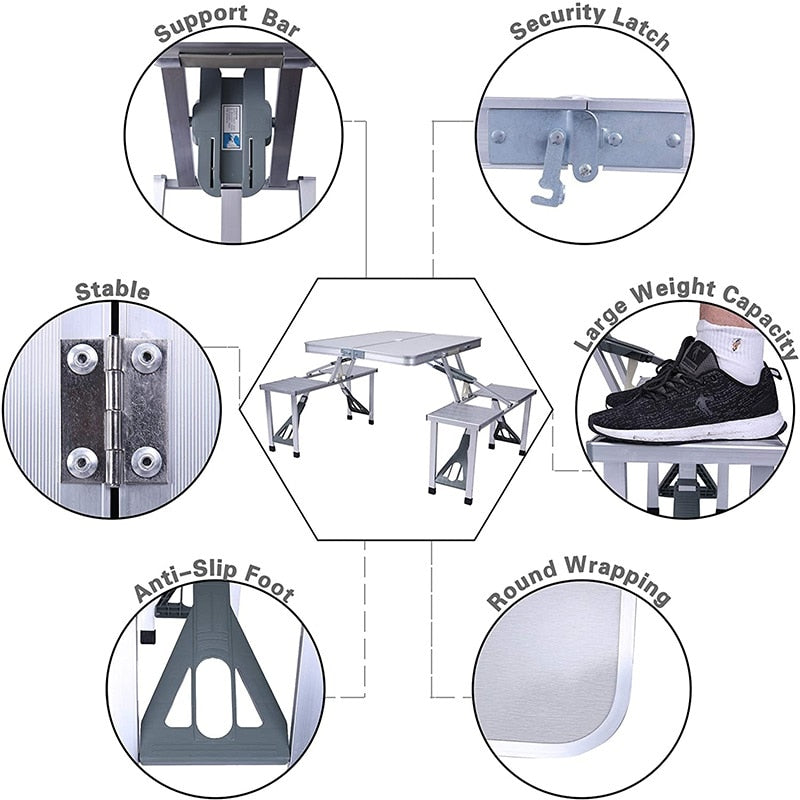 Support Bar

Security Latch

Stable

Large Weight Capacity

Anti-Slip Foot

Round Wrapping