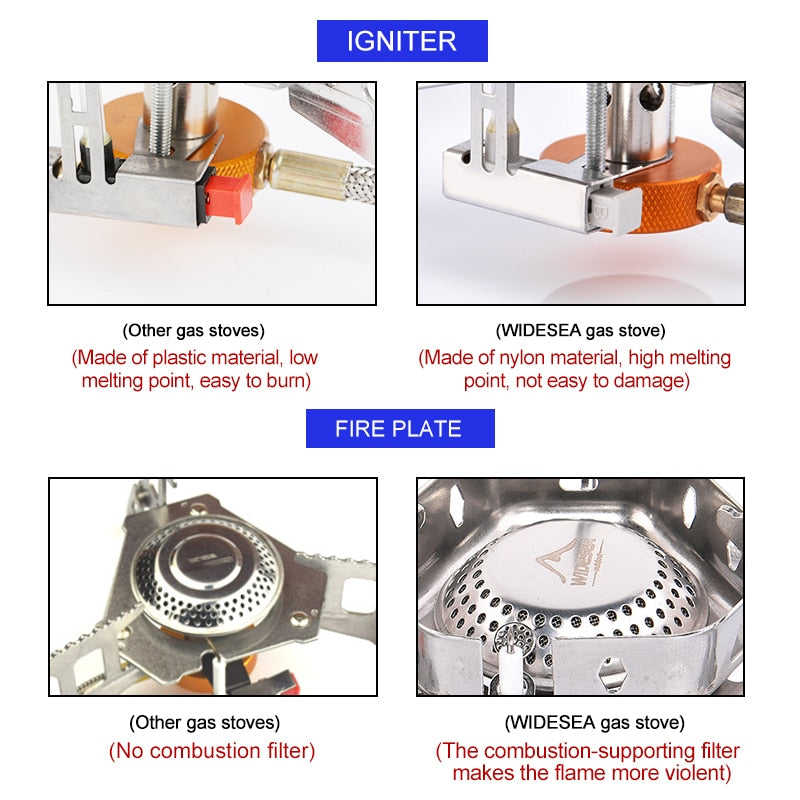 IGNITER

(Other gas stoves)
(Made of plastic material, low melting point, easy to burn)

(WIDESEA gas stove)
(Made of nylon material, high melting point, not easy to damage)

FIRE PLATE

WIDESEA

(Other gas stoves)
(No combustion filter)

(WIDESEA gas stove)
(The combustion-supporting filter makes the flame more violent)